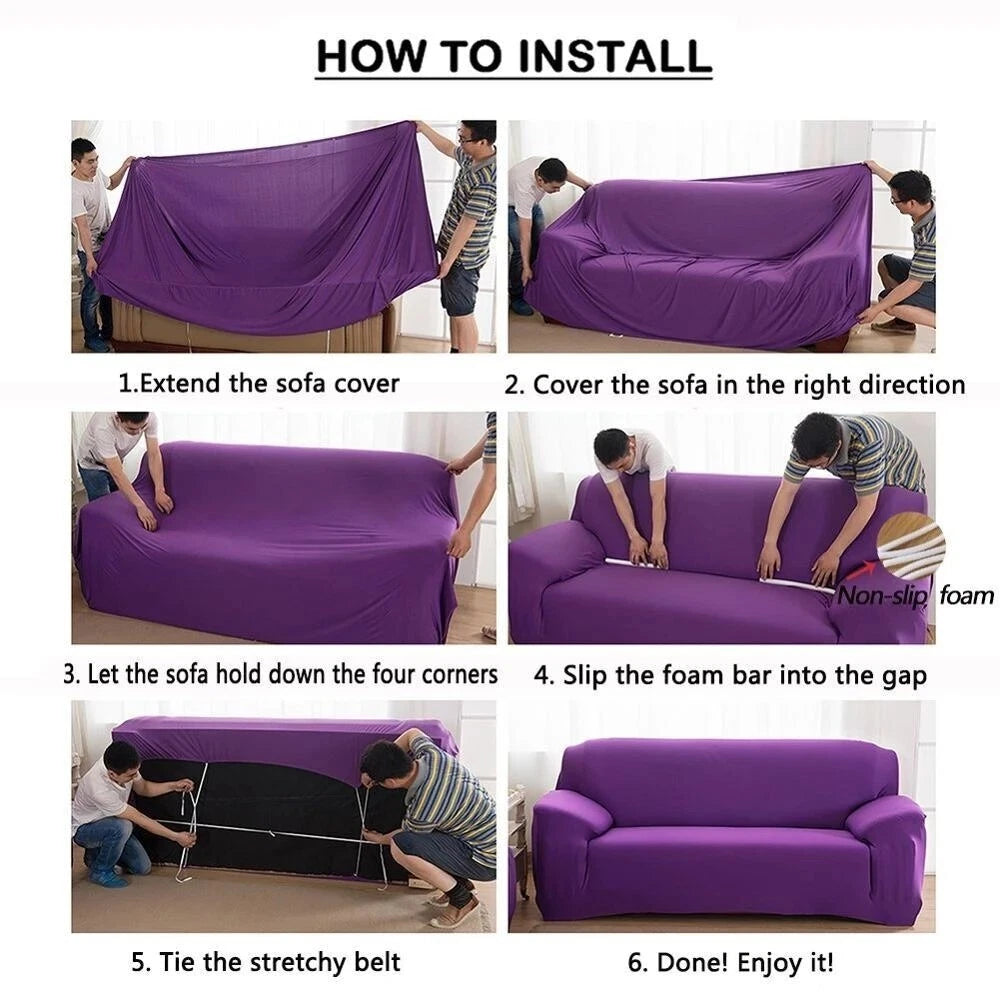 HOW TO INSTALL

1.Extend the sofa cover

2. Cover the sofa in the right direction

3. Let the sofa hold down the four corners

Non-slip foam

4. Slip the foam bar into the gap

5. Tie the stretchy belt

6. Done! Enjoy it!