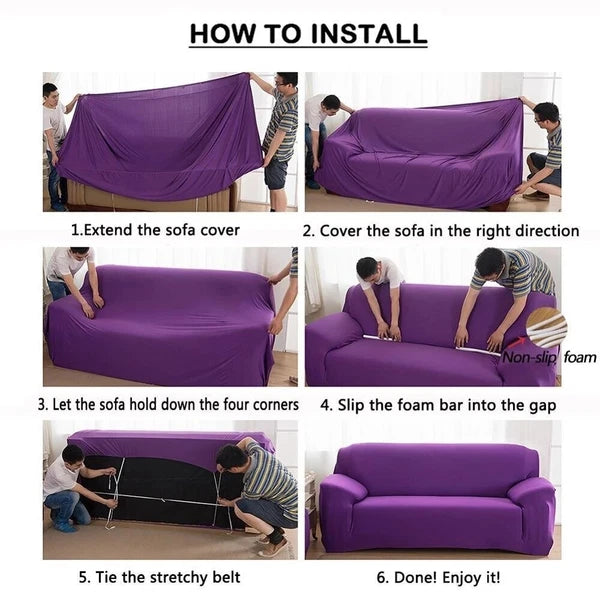 HOW TO INSTALL

1.Extend the sofa cover

2. Cover the sofa in the right direction

3. Let the sofa hold down the four corners

Non-slip foam

4. Slip the foam bar into the gap

5. Tie the stretchy belt

6. Done! Enjoy it!